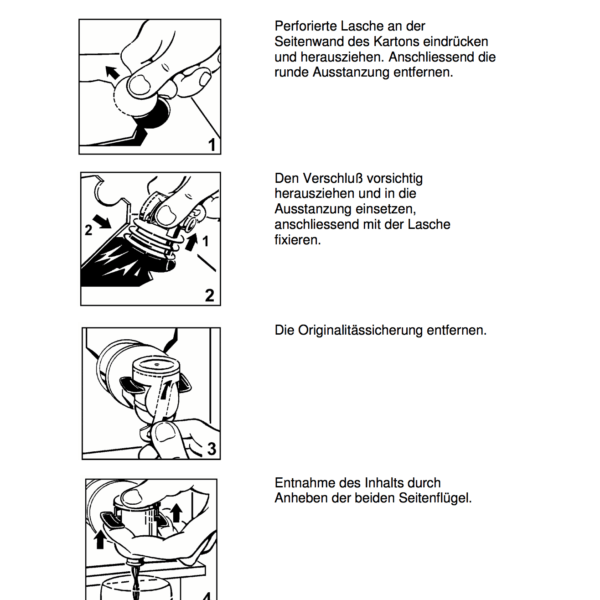 1

Perforierte Lasche an der Seitenwand des Kartons eindrücken und herausziehen. Anschliessend die runde Ausstanzung entfernen.

2
1
2

Den Verschluß vorsichtig herausziehen und in die Ausstanzung einsetzen, anschliessend mit der Lasche fixieren.

3

Die Originalitässicherung entfernen.

4

Entnahme des Inhalts durch Anheben der beiden Seitenflügel.